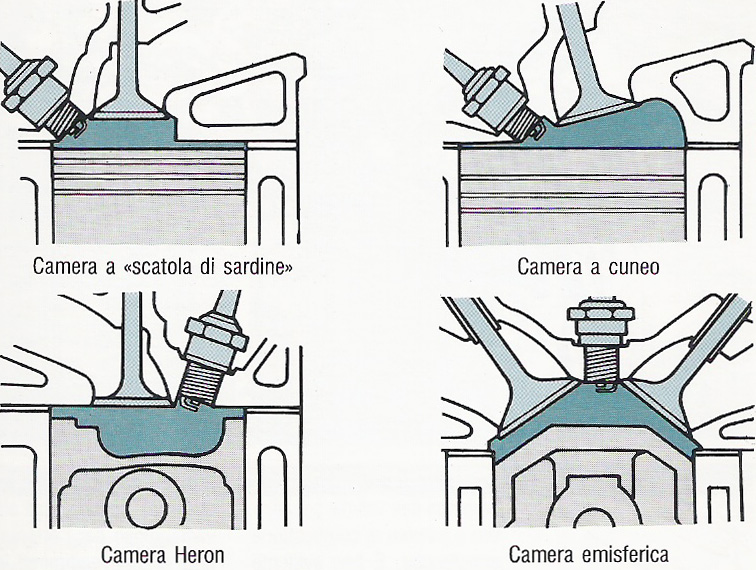 Camera a «scatola di sardine»

Camera a cuneo

Camera Heron

Camera emisferica